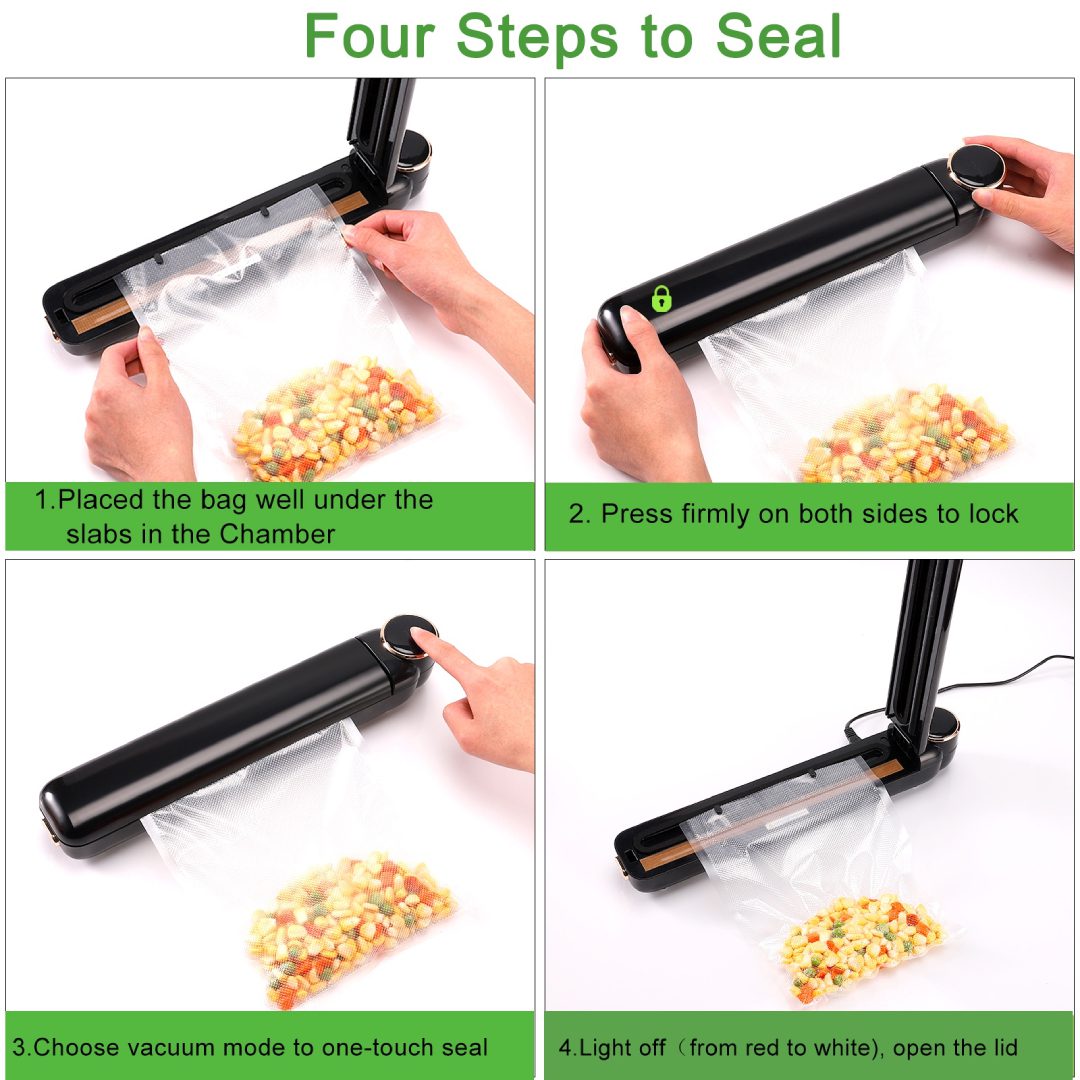 Four Steps to Seal

1.Placed the bag well under the slabs in the Chamber

2. Press firmly on both sides to lock

3.Choose vacuum mode to one-touch seal

4.Light off（from red to white), open the lid